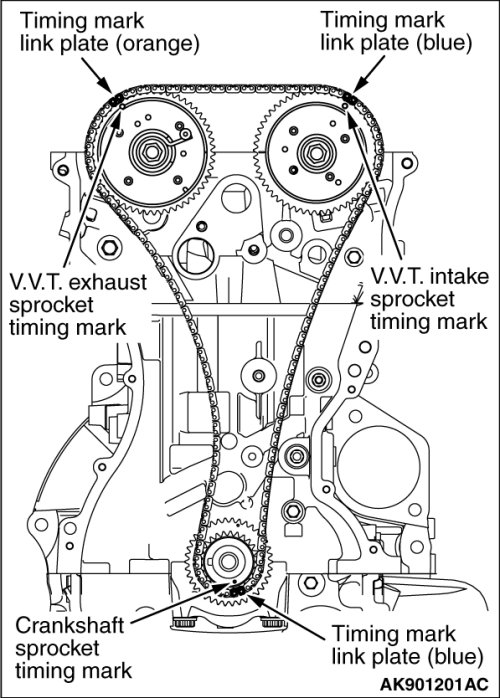 Timing mark link plate (orange)

Timing mark link plate (blue)

V.V.T. exhaust sprocket timing mark

V.V.T. intake sprocket timing mark

Crankshaft sprocket timing mark

Timing mark link plate (blue)

AK901201AC