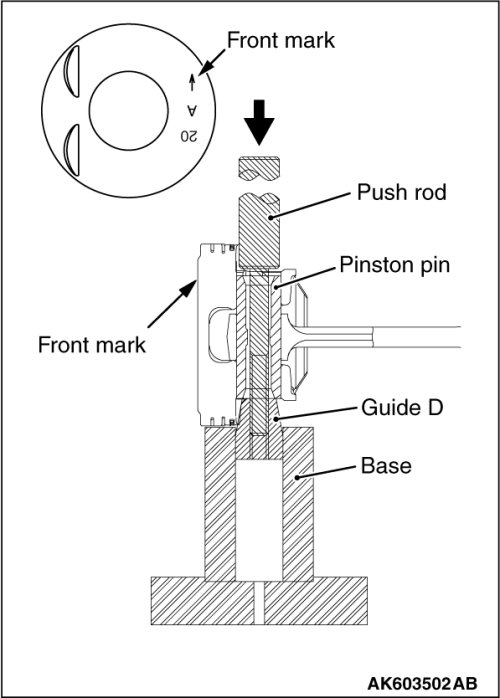 Front mark

A

20

Push rod

Pinston pin

Front mark

Guide D

Base

AK603502AB