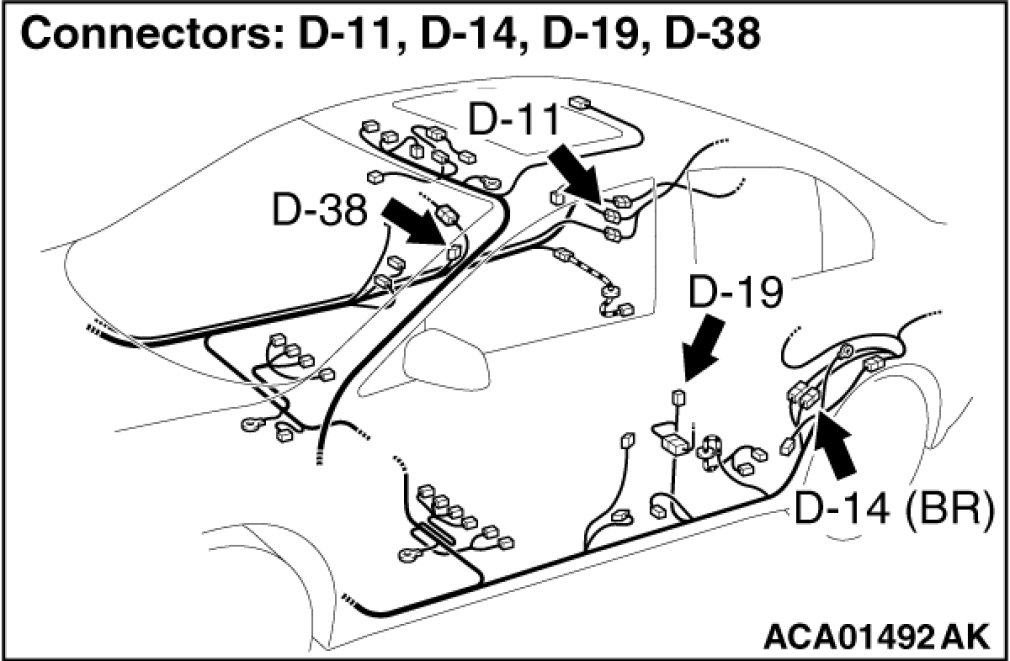 Connectors: D-11, D-14, D-19, D-38

D-11

D-38

D-19

D-14 (BR)

ACA01492 AK