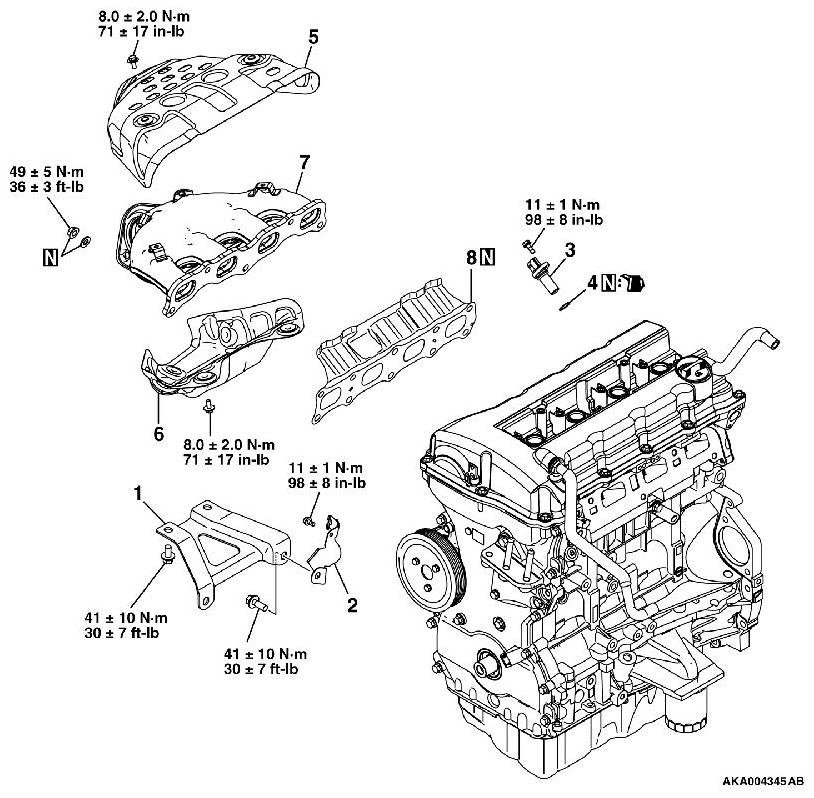 8.0 ± 2.0 N·m
71 ± 17 in-lb

5

49 ± 5 N·m
36 ± 3 ft-lb

N

7

11 ± 1 N·m
98 ± 8 in-lb

3

8 N

4 N

6

8.0 ± 2.0 N·m
71 ± 17 in-lb

11 ± 1 N·m
98 ± 8 in-lb

1

2

41 ± 10 N·m
30 ± 7 ft-lb

41 ± 10 N·m
30 ± 7 ft-lb

AKA004345AB