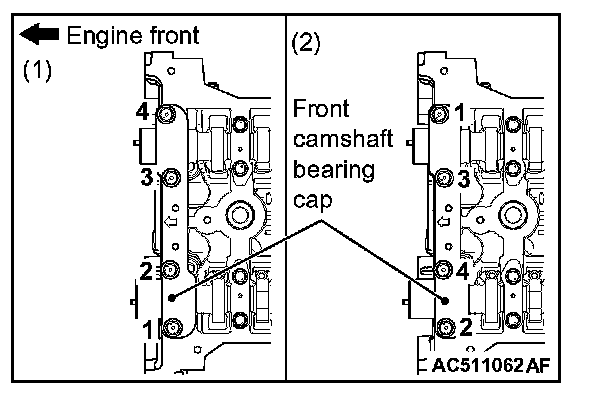 Engine front

(1)

4

3

2

1

(2)

Front camshaft bearing cap

1

3

4

2

AC511062 AF