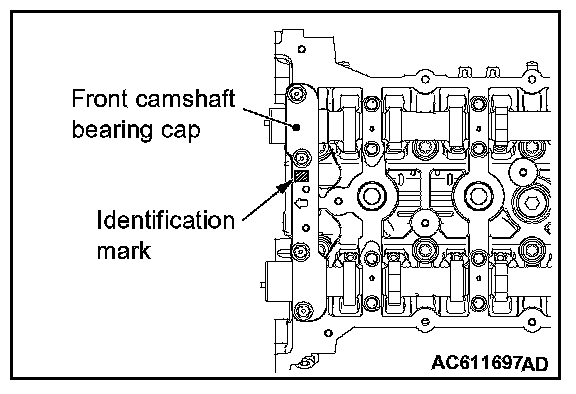 Front camshaft bearing cap

Identification mark

AC611697AD