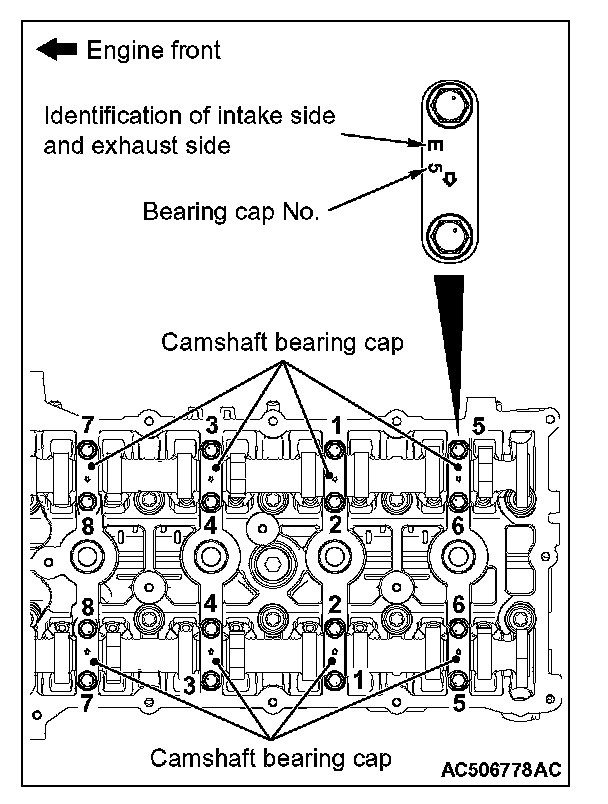 Engine front

Identification of intake side and exhaust side

E

5

Bearing cap No.

Camshaft bearing cap

7 3 1 5

8 4 2 6

8 4 2 6

7 3 1 5

Camshaft bearing cap

AC506778AC