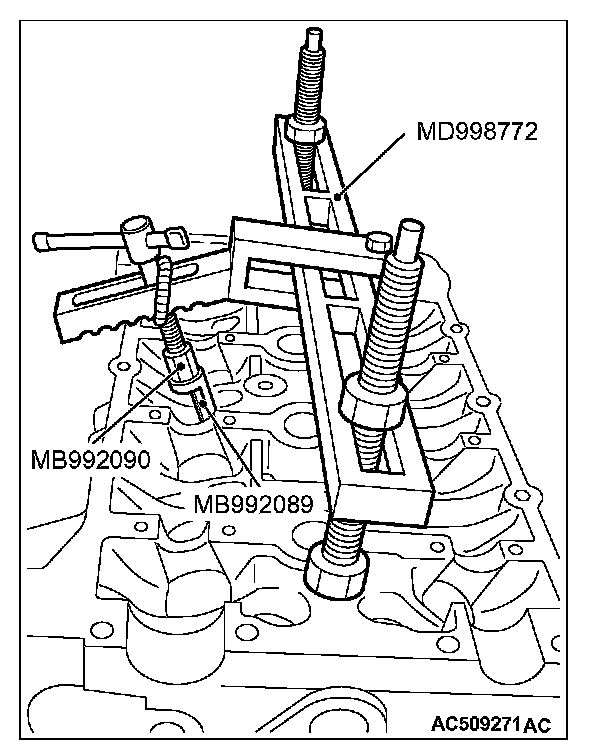 MD998772

MB992090

MB992089

AC509271AC