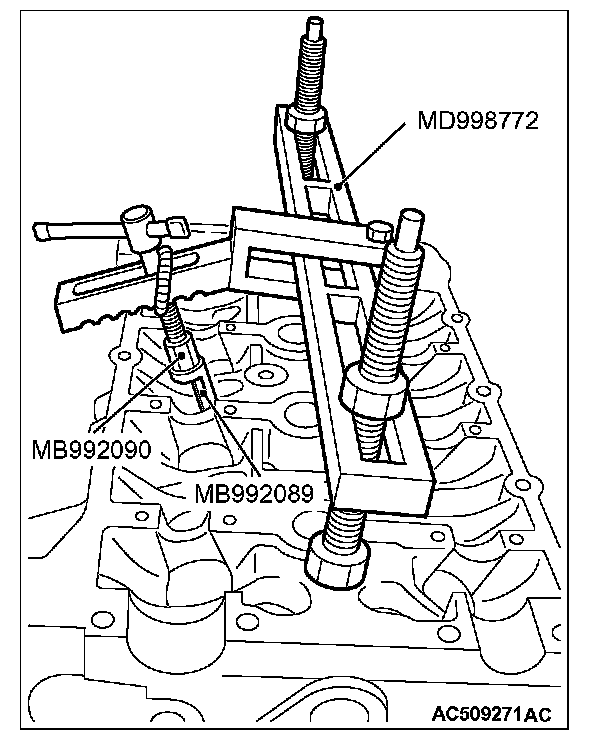 MD998772

MB992090

MB992089

AC509271AC