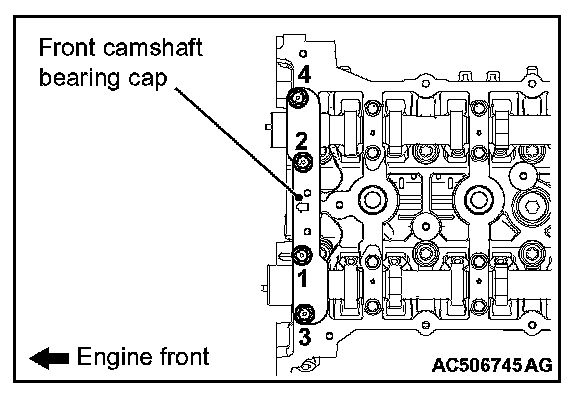 Front camshaft bearing cap

4

2

1

3

Engine front

AC506745AG