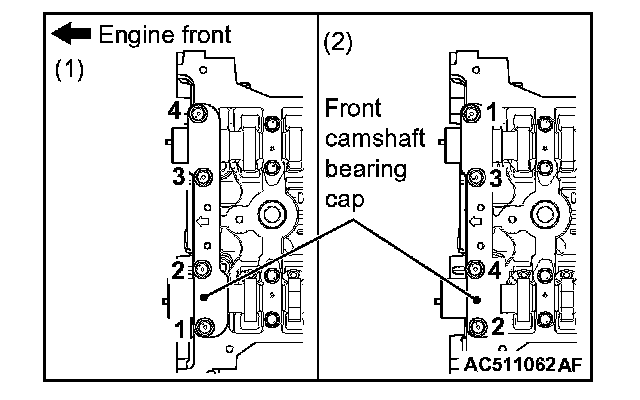 Engine front

(1)

4

3

2

1

(2)

Front camshaft bearing cap

1

3

4

2

AC511062AF