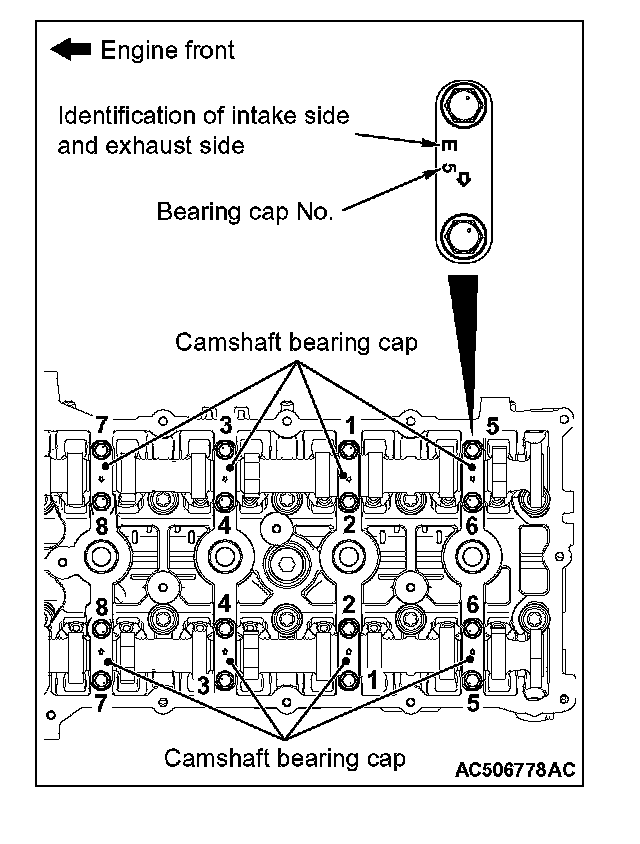 Engine front

Identification of intake side and exhaust side

E

5

Bearing cap No.

Camshaft bearing cap

7 3 1 5

8 4 2 6

8 4 2 6

7 3 1 5

Camshaft bearing cap

AC506778AC