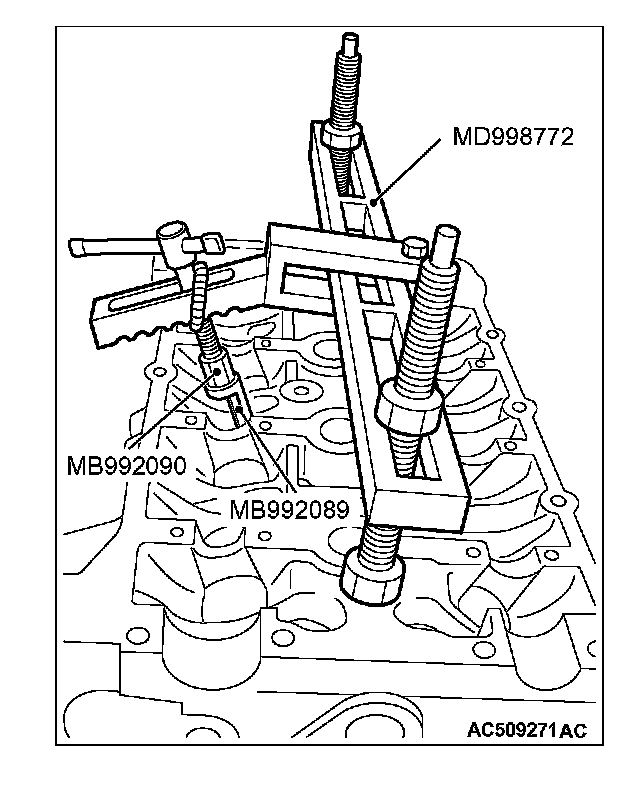 MD998772

MB992090

MB992089

AC509271AC