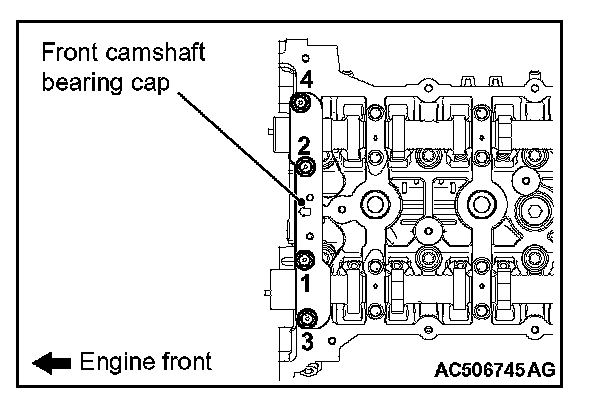 Front camshaft bearing cap

4

2

1

3

Engine front

AC506745AG