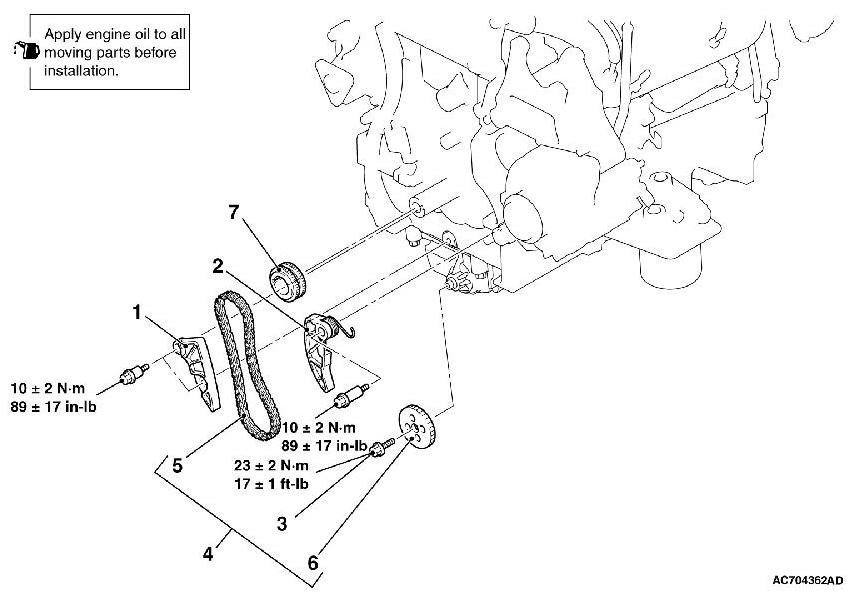 Apply engine oil to all moving parts before installation.

7

2

1

10 ± 2 N·m
89 ± 17 in-lb

10 ± 2 N·m
89 ± 17 in-lb

5

23 ± 2 N·m
17 ± 1 ft-lb

3

4

6

AC704362AD