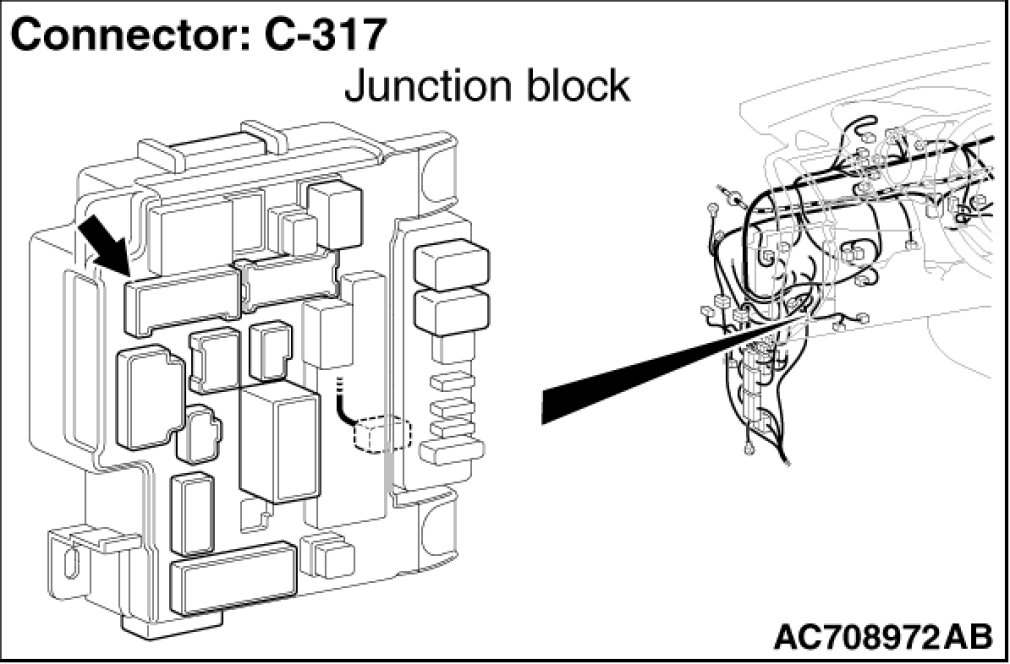 Connector: C-317

Junction block

AC708972AB