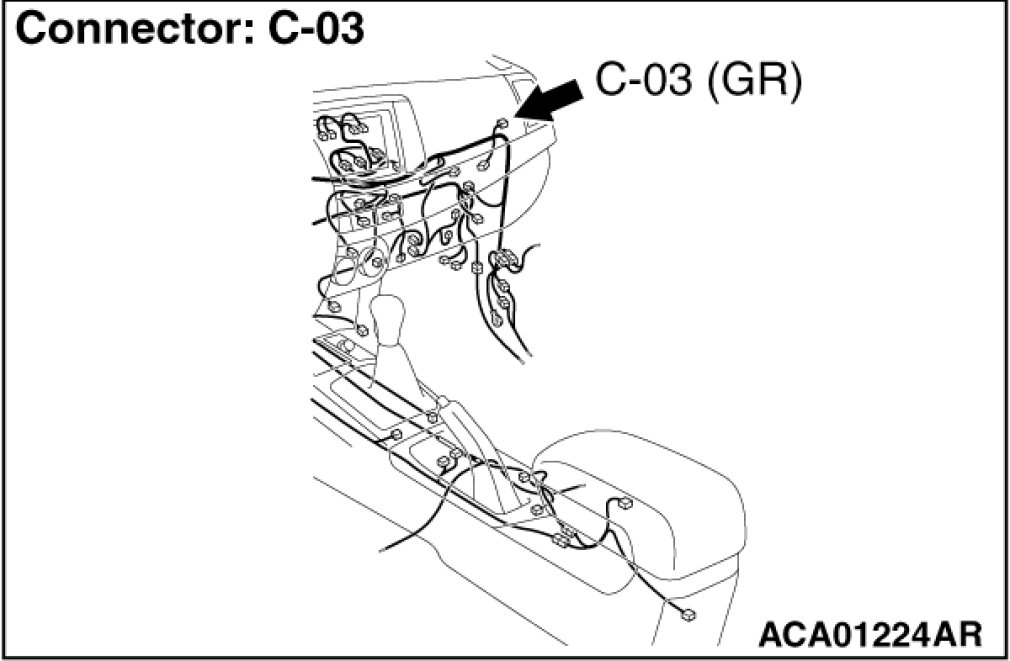 Connector: C-03

C-03 (GR)

ACA01224AR