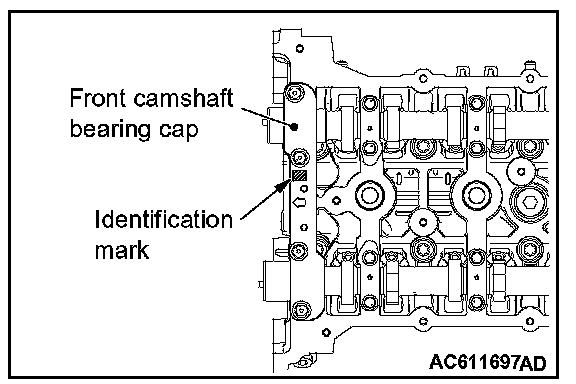 Front camshaft bearing cap

Identification mark

AC611697AD