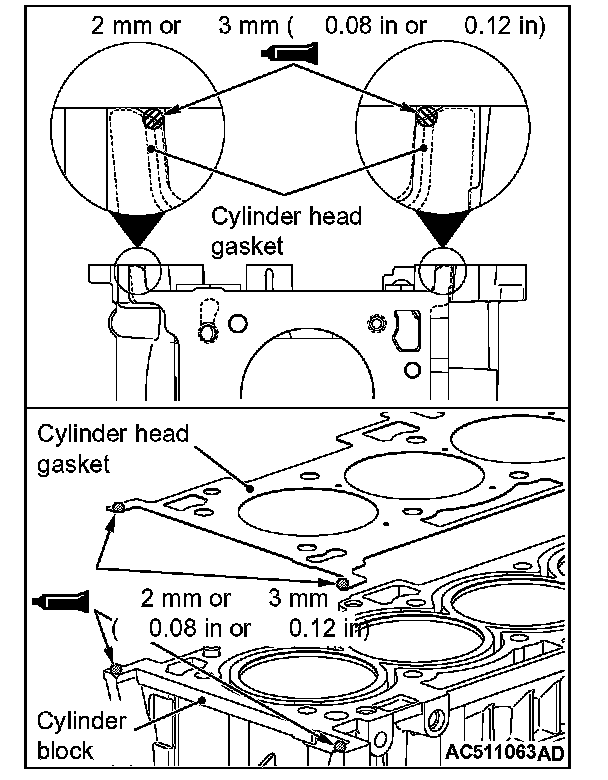 2 mm or 3 mm ( 0.08 in or 0.12 in)

Cylinder head gasket

Cylinder head gasket

2 mm or 3 mm ( 0.08 in or 0.12 in)

Cylinder block

AC511063AD