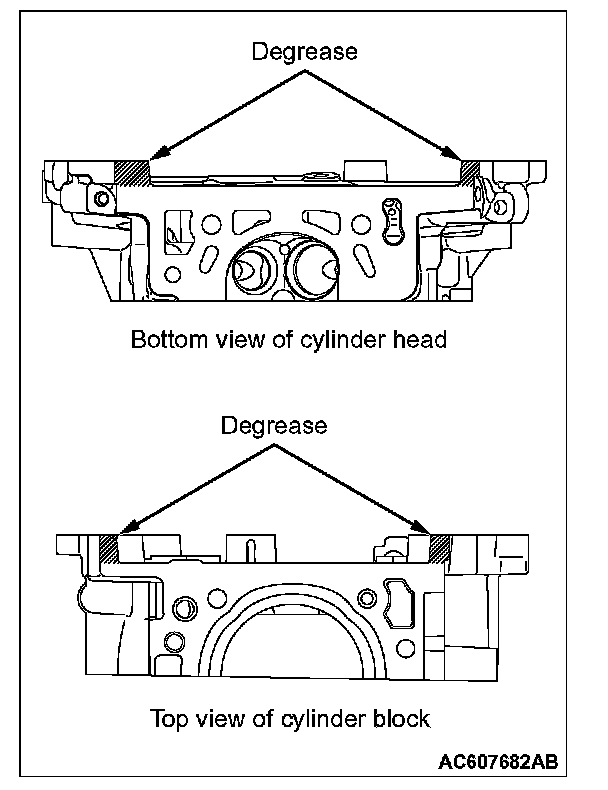 Degrease

Bottom view of cylinder head

Degrease

Top view of cylinder block

AC607682AB