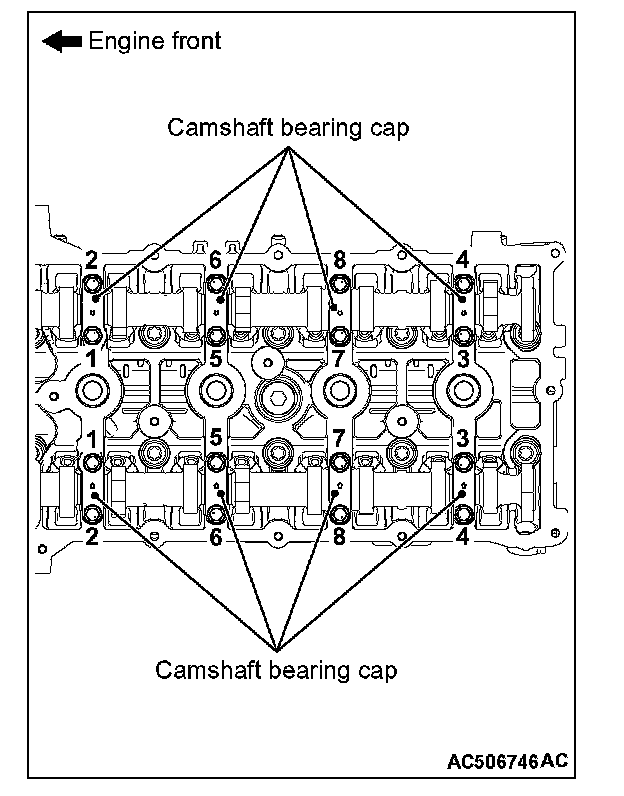 Engine front

Camshaft bearing cap

2 6 8 4

1 5 7 3

1 5 7 3

2 6 8 4

Camshaft bearing cap

AC506746AC