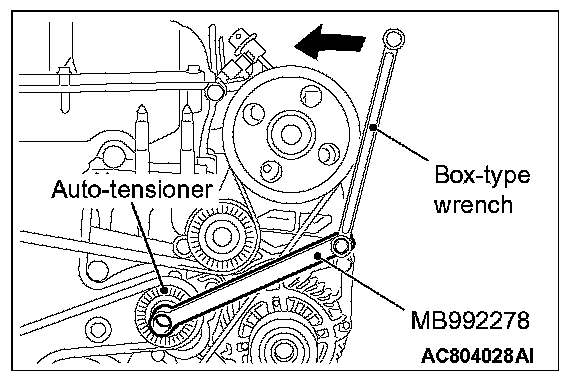 Auto-tensioner

Box-type wrench

MB992278

AC804028AI