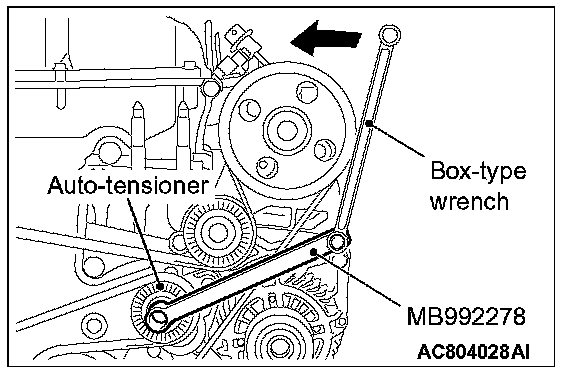 Auto-tensioner

Box-type wrench

MB992278

AC804028AI