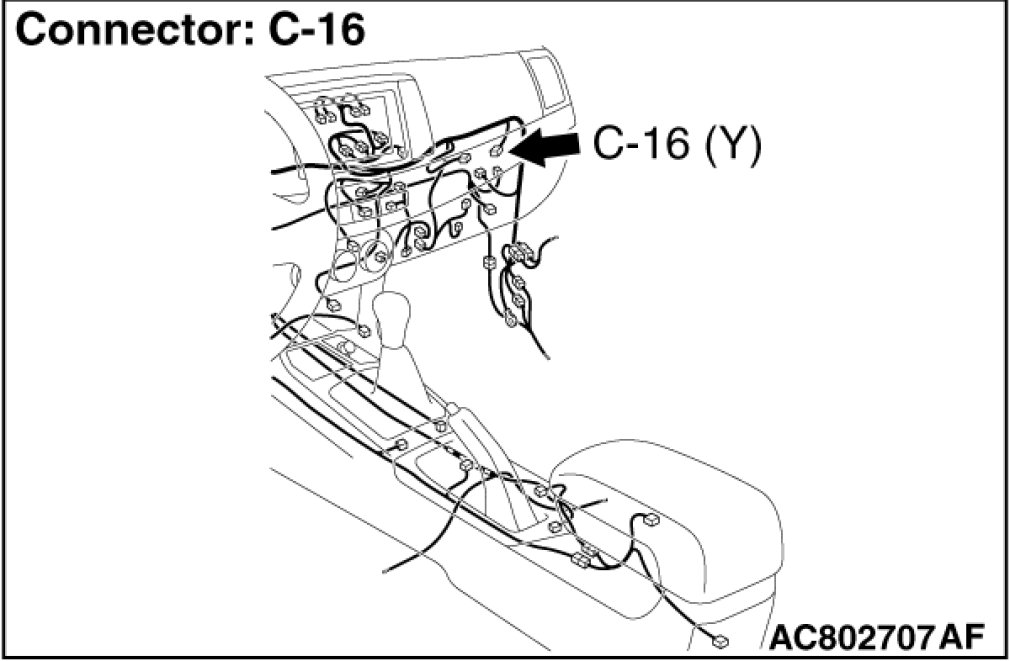 Connector: C-16

C-16 (Y)

AC802707AF