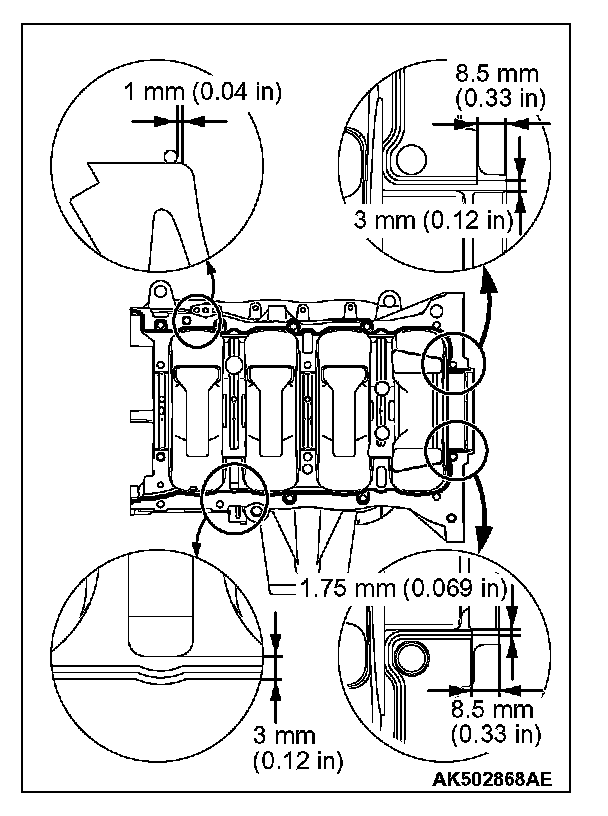 1 mm (0.04 in)

8.5 mm
(0.33 in)

3 mm (0.12 in)

1.75 mm (0.069 in)

3 mm
(0.12 in)

8.5 mm
(0.33 in)

AK502868AE