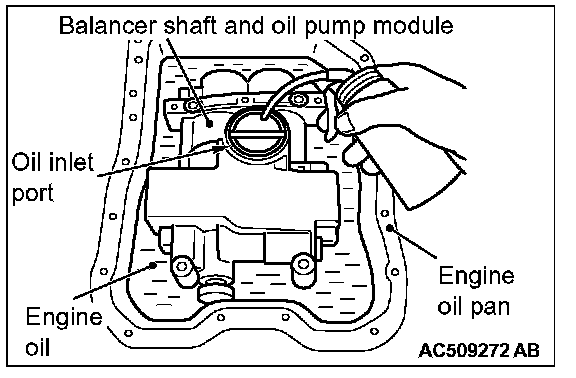 Balancer shaft and oil pump module

Oil inlet port

Engine oil pan

Engine oil

AC509272 AB