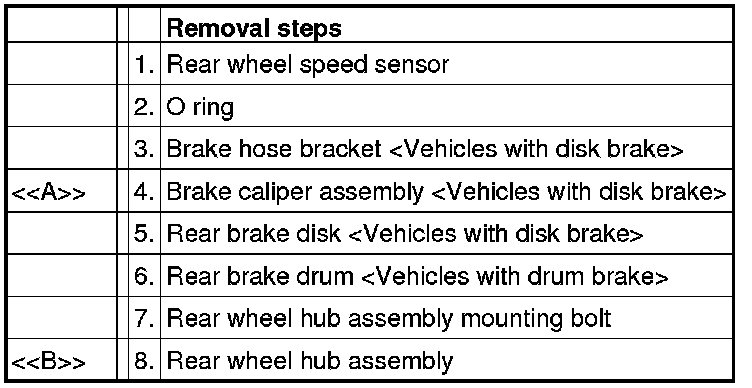 | | | | Removal steps |
|---|---|---|---|
| | | 1. | Rear wheel speed sensor |
| | | 2. | O ring |
| | | 3. | Brake hose bracket <Vehicles with disk brake> |
| <<A>> | | 4. | Brake caliper assembly <Vehicles with disk brake> |
| | | 5. | Rear brake disk <Vehicles with disk brake> |
| | | 6. | Rear brake drum <Vehicles with drum brake> |
| | | 7. | Rear wheel hub assembly mounting bolt |
| <<B>> | | 8. | Rear wheel hub assembly |