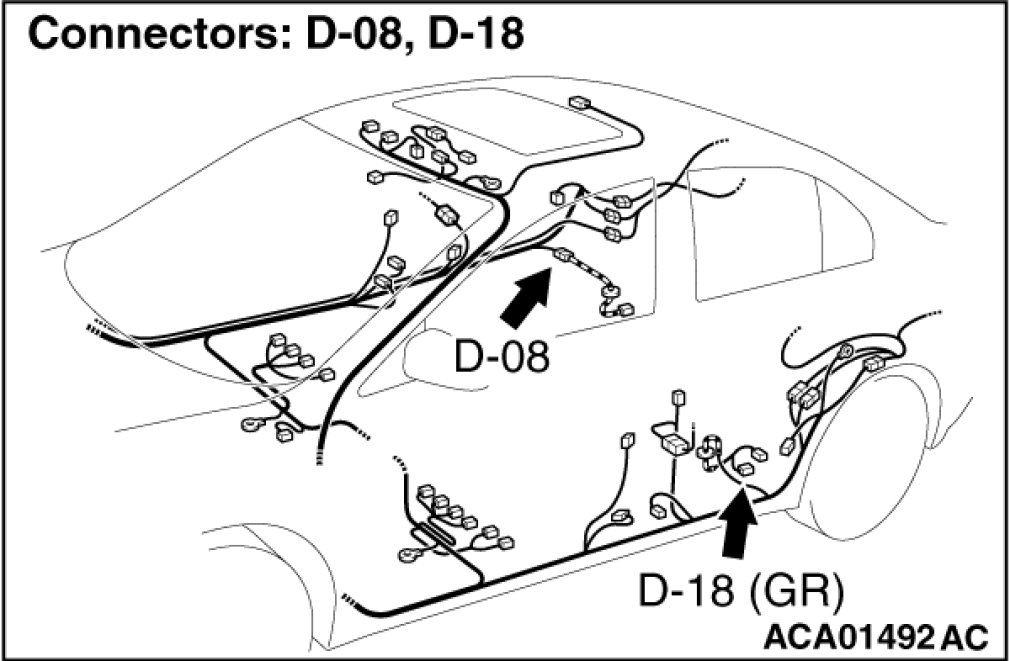 Connectors: D-08, D-18

D-08

D-18 (GR)

ACA01492 AC