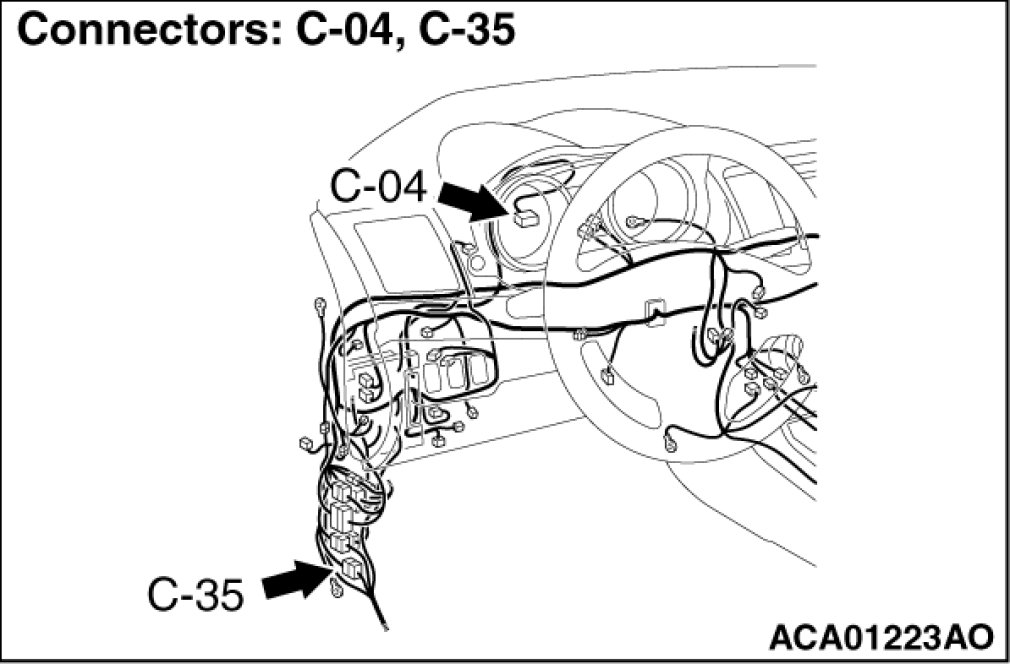 Connectors: C-04, C-35

C-04

C-35

ACA01223AO