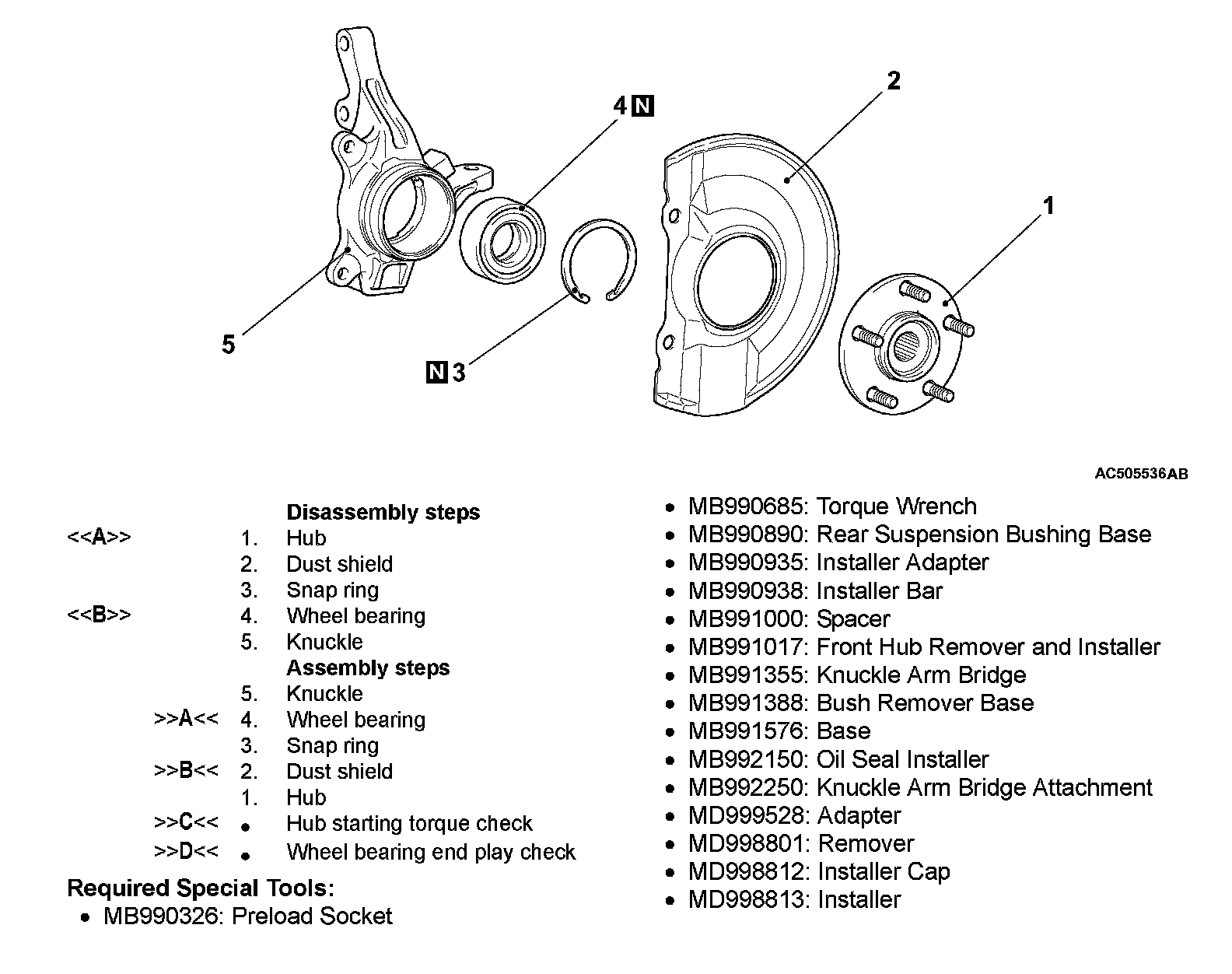 4 N

2

1

5

N 3

AC505536AB

Disassembly steps
<<A>> 1. Hub
2. Dust shield
3. Snap ring
<<B>> 4. Wheel bearing
5. Knuckle
Assembly steps
5. Knuckle
>>A<< 4. Wheel bearing
3. Snap ring
>>B<< 2. Dust shield
1. Hub
>>C<< • Hub starting torque check
>>D<< • Wheel bearing end play check

Required Special Tools:
• MB990326: Preload Socket
• MB990685: Torque Wrench
• MB990890: Rear Suspension Bushing Base
• MB990935: Installer Adapter
• MB990938: Installer Bar
• MB991000: Spacer
• MB991017: Front Hub Remover and Installer
• MB991355: Knuckle Arm Bridge
• MB991388: Bush Remover Base
• MB991576: Base
• MB992150: Oil Seal Installer
• MB992250: Knuckle Arm Bridge Attachment
• MD999528: Adapter
• MD998801: Remover
• MD998812: Installer Cap
• MD998813: Installer