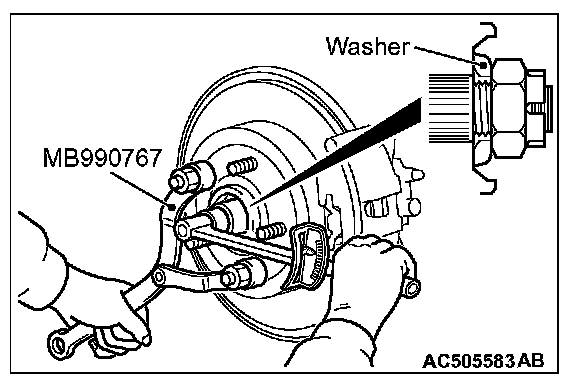 Washer
MB990767
AC505583AB