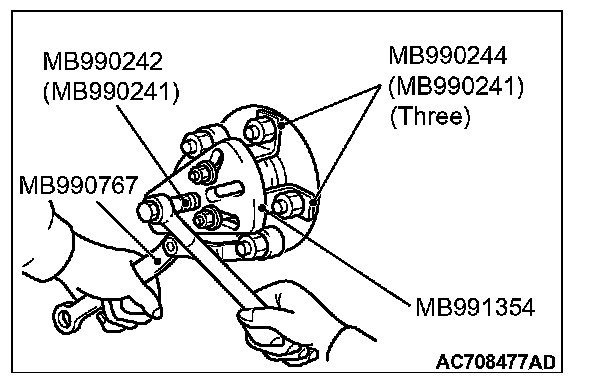 MB990242
(MB990241)

MB990244
(MB990241)
(Three)

MB990767

MB991354

AC708477AD