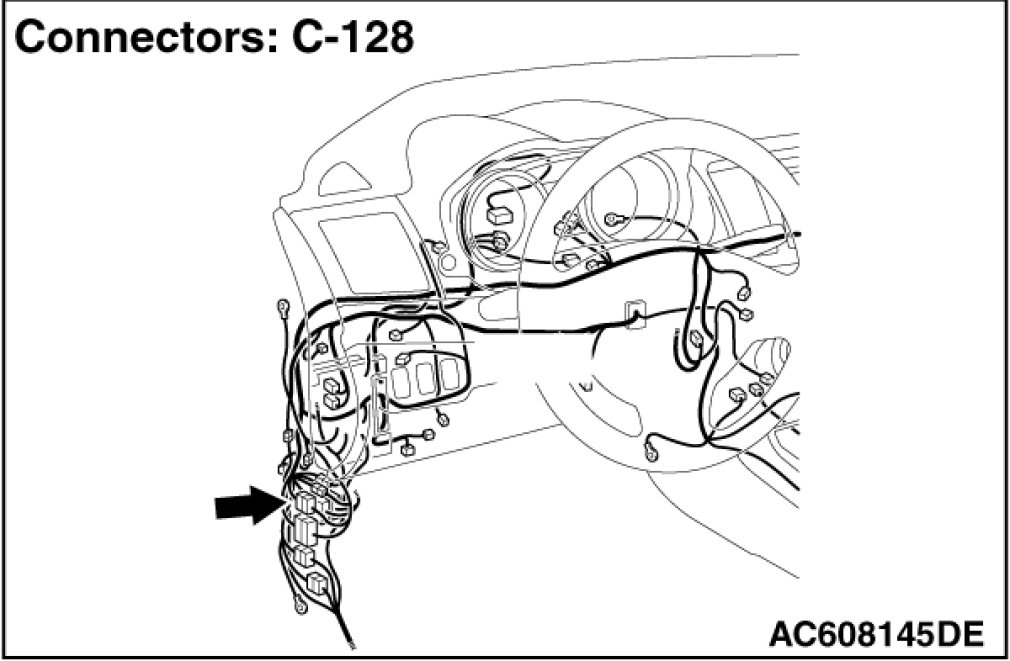 Connectors: C-128

AC608145DE