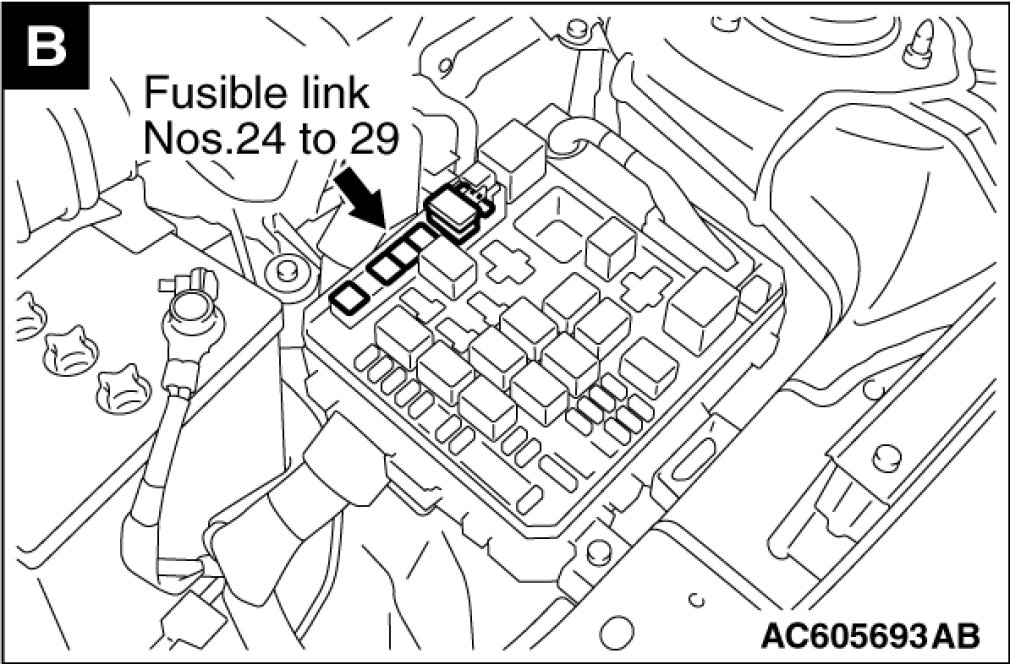 B

Fusible link
Nos.24 to 29

AC605693AB