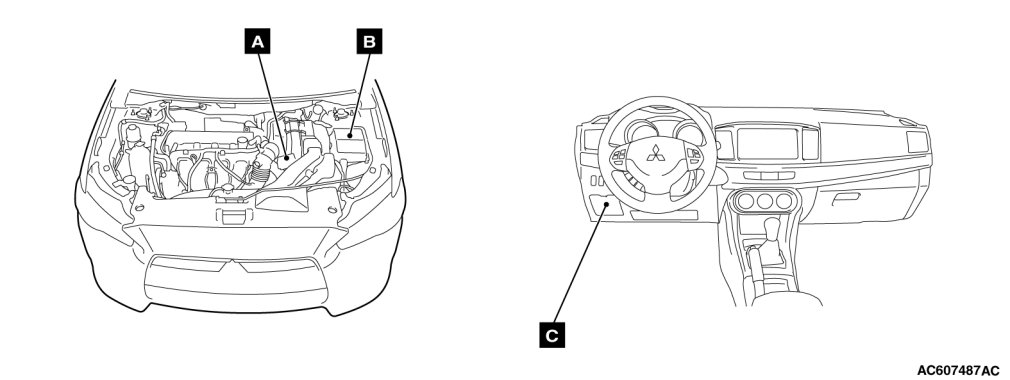 A
B
C
AC607487AC