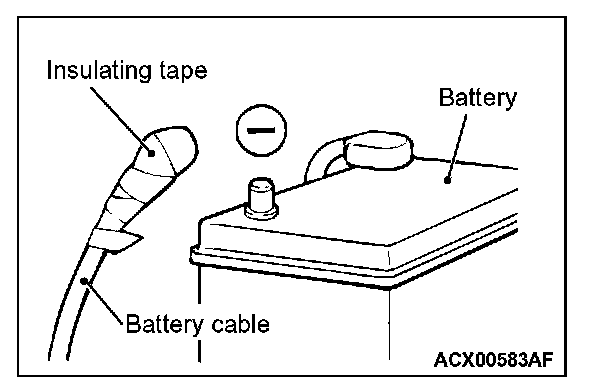 Insulating tape

Battery

−

Battery cable

ACX00583AF