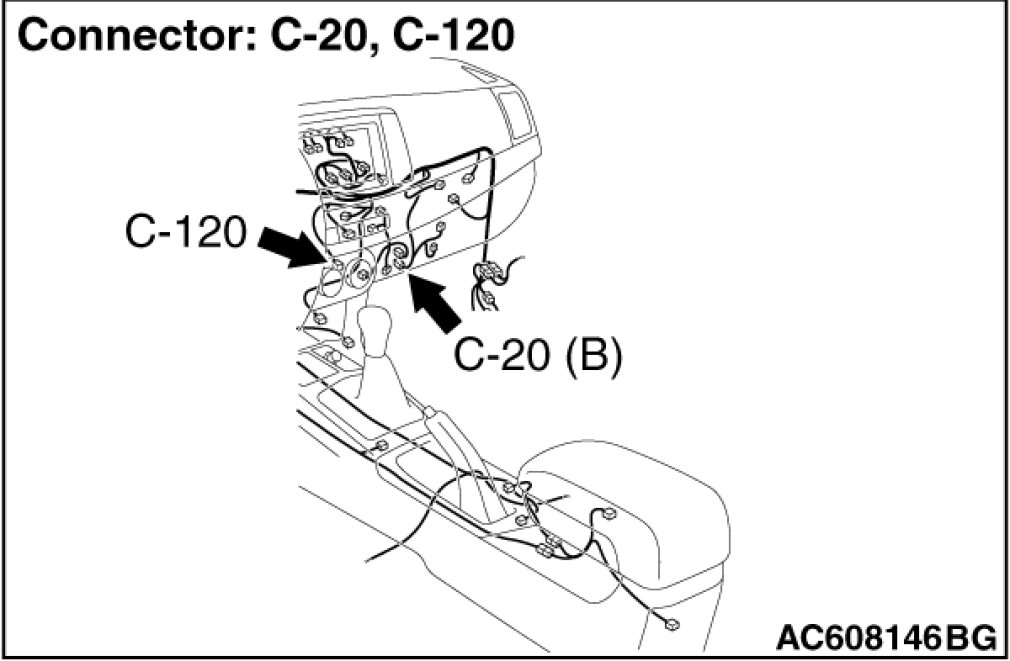 Connector: C-20, C-120

C-120

C-20 (B)

AC608146BG