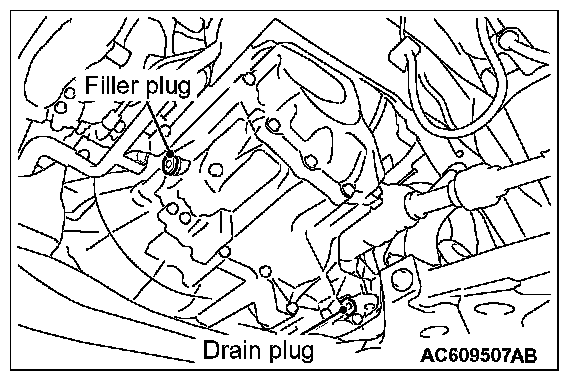 Filler plug

Drain plug

AC609507AB