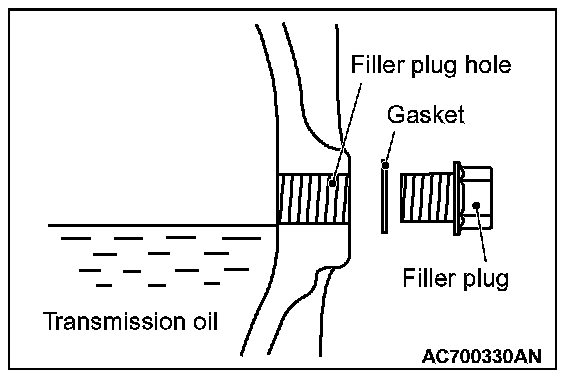 Filler plug hole
Gasket
Filler plug
Transmission oil
AC700330AN