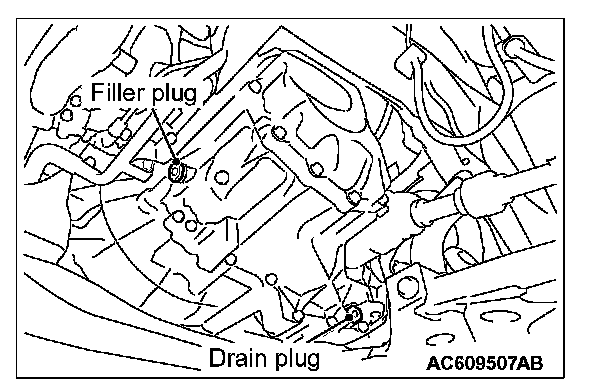 Filler plug
Drain plug
AC609507AB