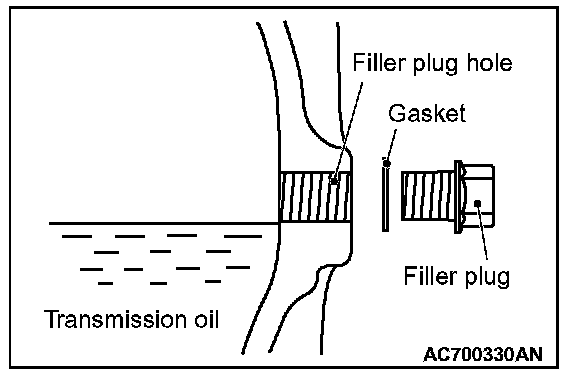 Filler plug hole

Gasket

Filler plug

Transmission oil

AC700330AN