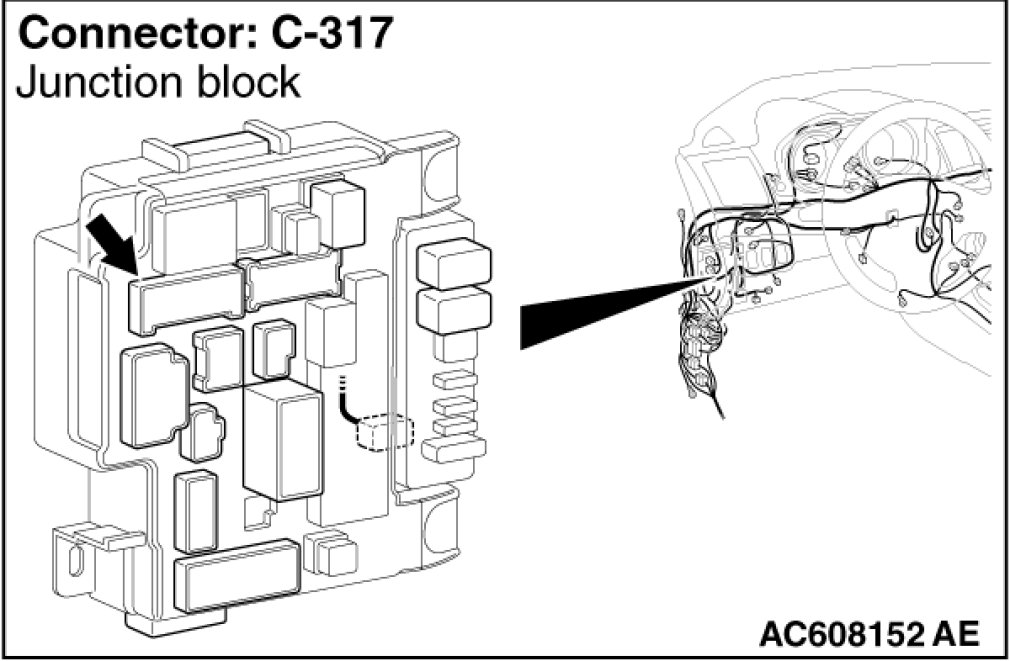 Connector: C-317
Junction block

AC608152 AE