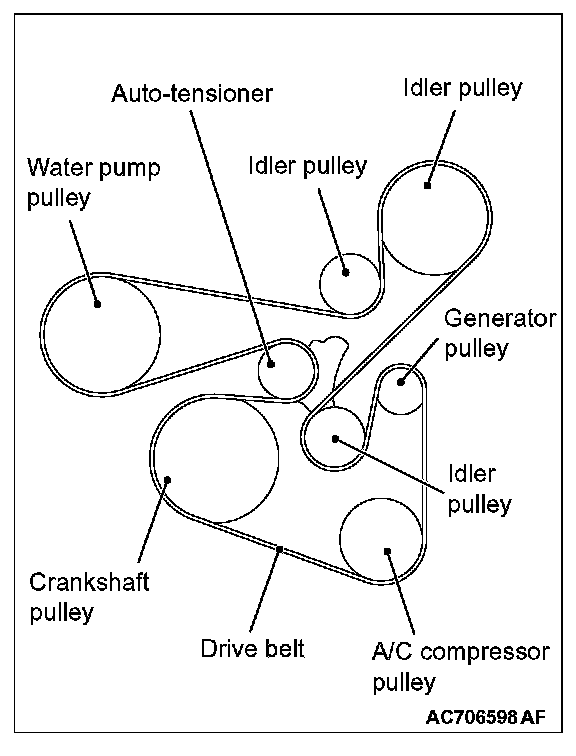 Auto-tensioner

Idler pulley

Water pump pulley

Idler pulley

Generator pulley

Idler pulley

Crankshaft pulley

Drive belt

A/C compressor pulley

AC706598 AF