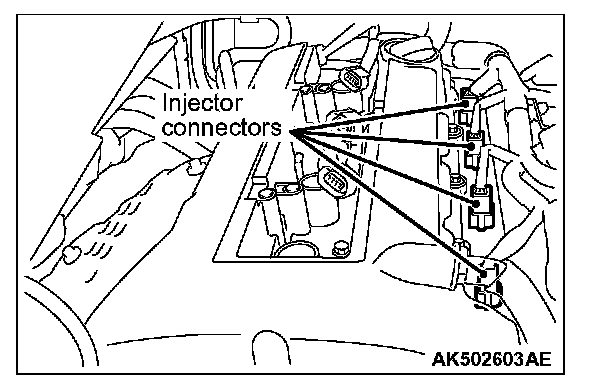 Injector connectors

AK502603AE