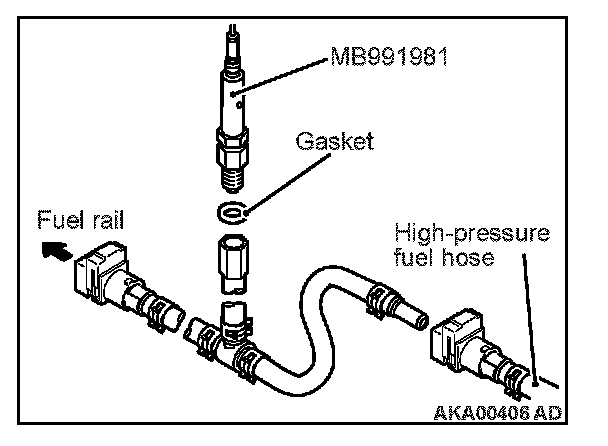 MB991981

Gasket

Fuel rail

High-pressure fuel hose

AKA00406 AD