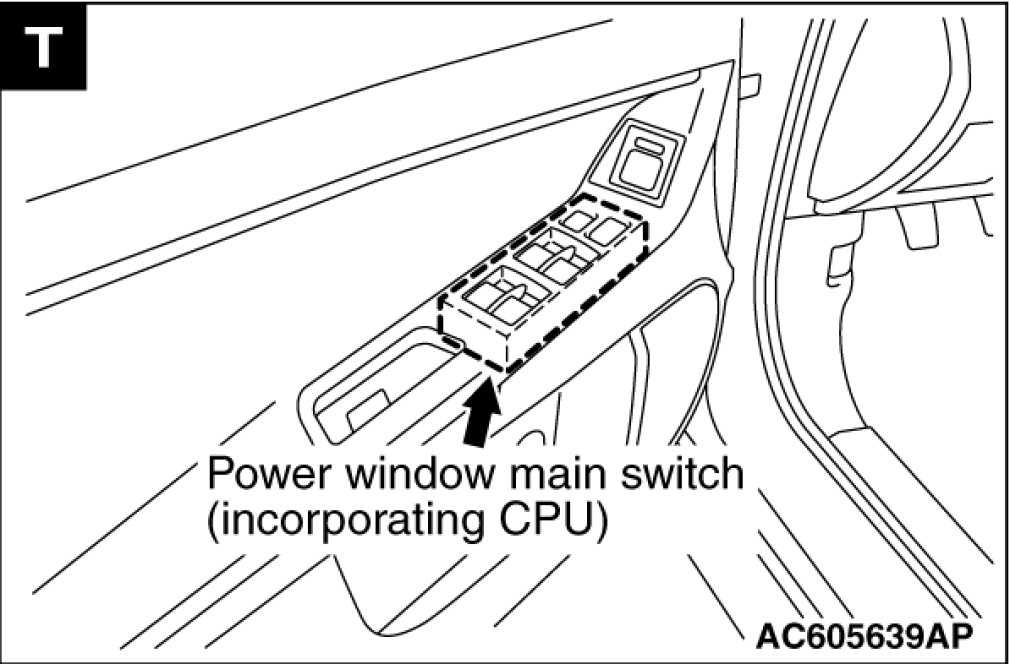 T

Power window main switch (incorporating CPU)

AC605639AP