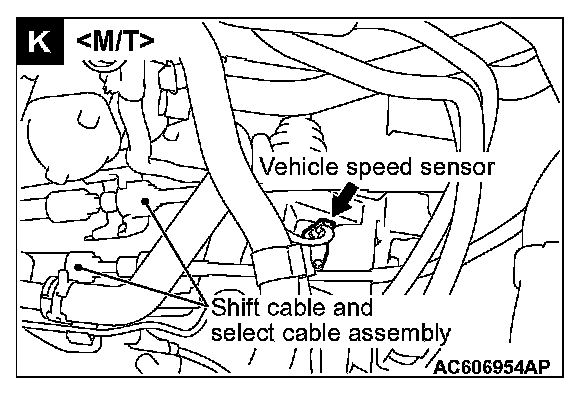 K <M/T>

Vehicle speed sensor

Shift cable and select cable assembly

AC606954AP