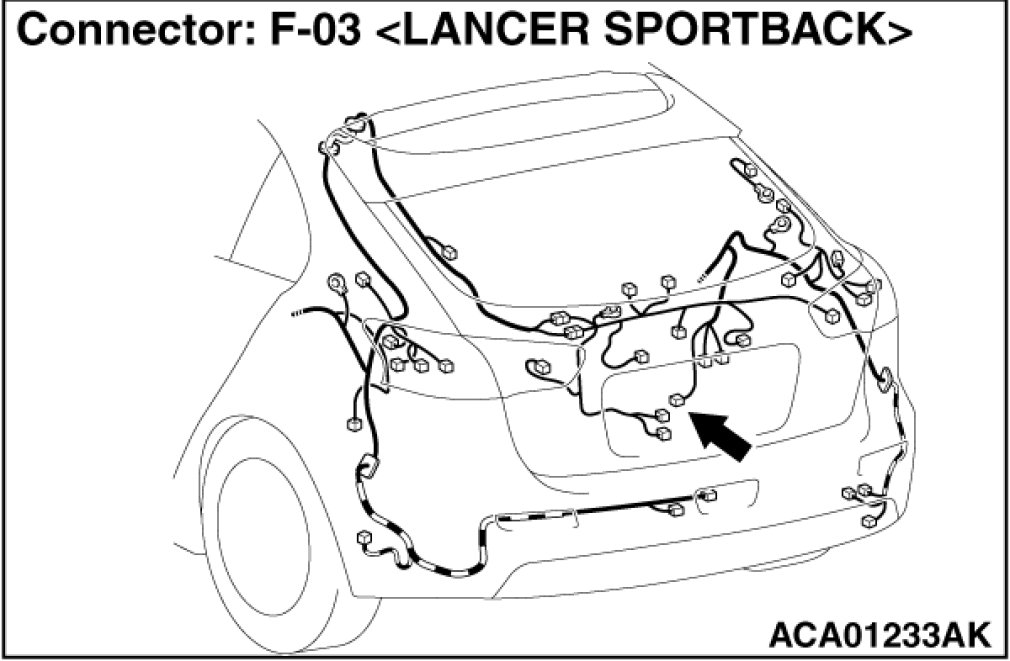 Connector: F-03 <LANCER SPORTBACK>

ACA01233AK