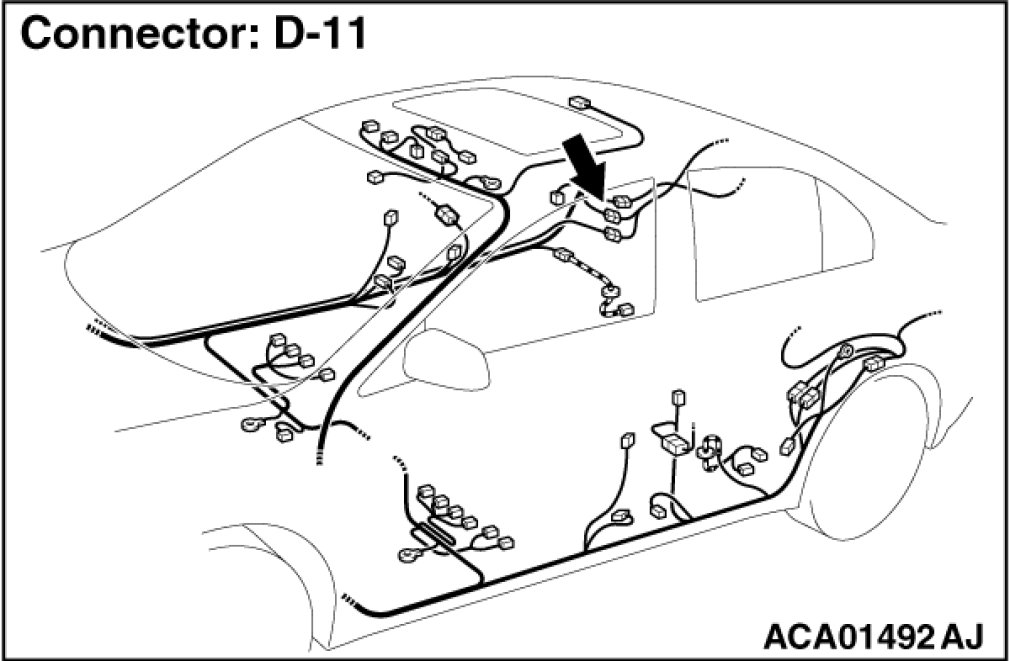 Connector: D-11

ACA01492 AJ