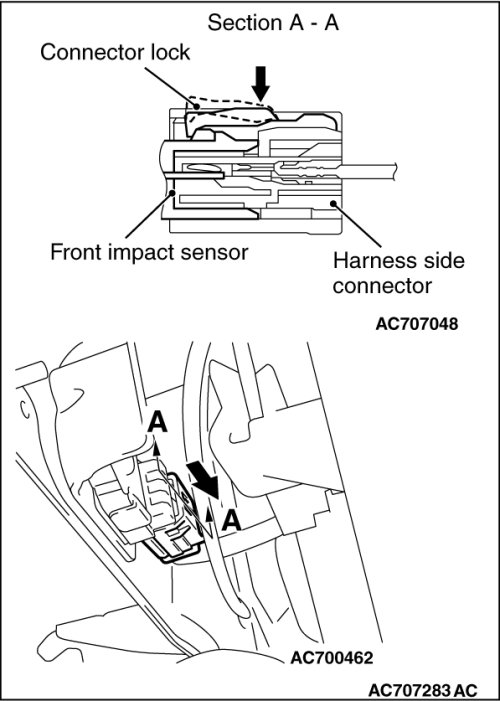 Section A - A

Connector lock

Front impact sensor

Harness side connector

AC707048

A

A

AC700462

AC707283 AC